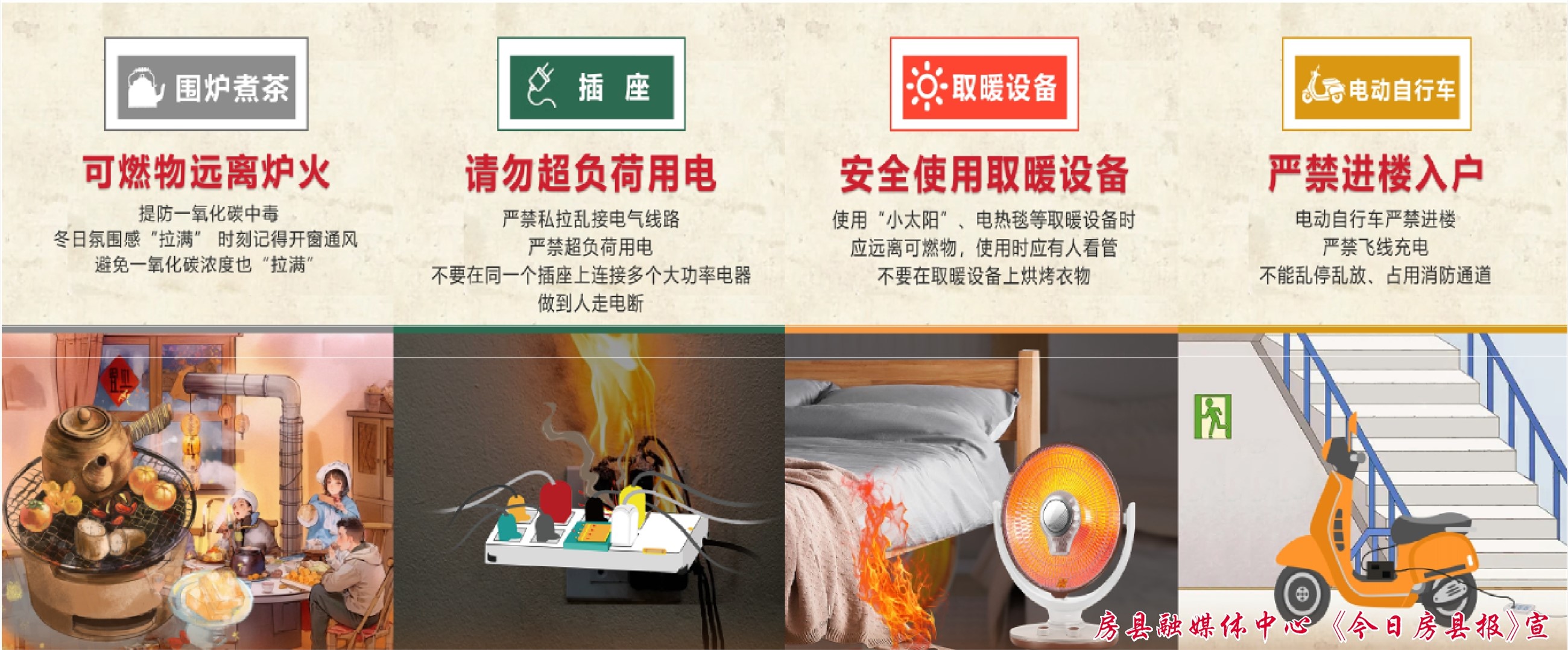 围炉煮茶

可燃物远离炉火

提防一氧化碳中毒
冬日氛围感“拉满” 时刻记得开窗通风
避免一氧化碳浓度也“拉满”

插 座

请勿超负荷用电

严禁私拉乱接电气线路
严禁超负荷用电
不要在同一个插座上连接多个大功率电器
做到人走电断

取暖设备

安全使用取暖设备

使用“小太阳”、电热毯等取暖设备时
应远离可燃物，使用时应有人看管
不要在取暖设备上烘烤衣物

电动自行车

严禁进楼入户

电动自行车严禁进楼
严禁飞线充电
不能乱停乱放、占用消防通道

房县融媒体中心《今日房县报》宣